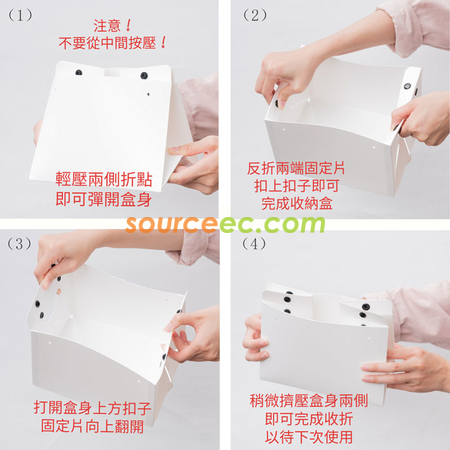 (1)

注意！
不要從中間按壓！

輕壓兩側折點
即可彈開盒身

(2)

反折兩端固定片
扣上扣子即可
完成收納盒

sourceec.com

(3)

打開盒身上方扣子
固定片向上翻開

(4)

稍微擠壓盒身兩側
即可完成收折
以待下次使用