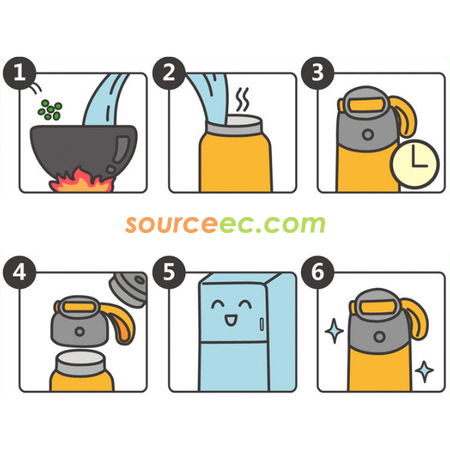 1

2

3

sourceec.com

4

5

6