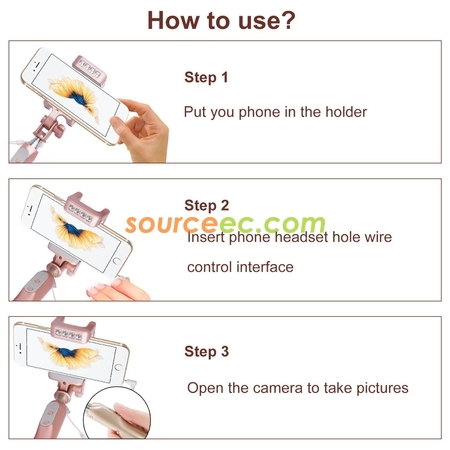 How to use?

Step 1

Put you phone in the holder

Step 2

sourceec.com

Insert phone headset hole wire control interface

Step 3

Open the camera to take pictures